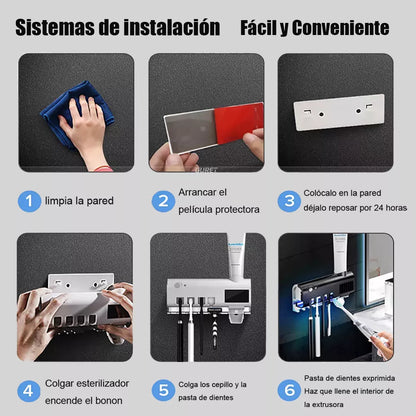 Sistemas de instalación Fácil y Conveniente

1 limpia la pared

2 Arrancar el película protectora

3 Colócalo en la pared déjalo reposar por 24 horas

4 Colgar esterilizador encende el bonon

5 Colga los cepillo y la pasta de dientes

6 Pasta de dientes exprimida Haz que llene el interior de la extrusora