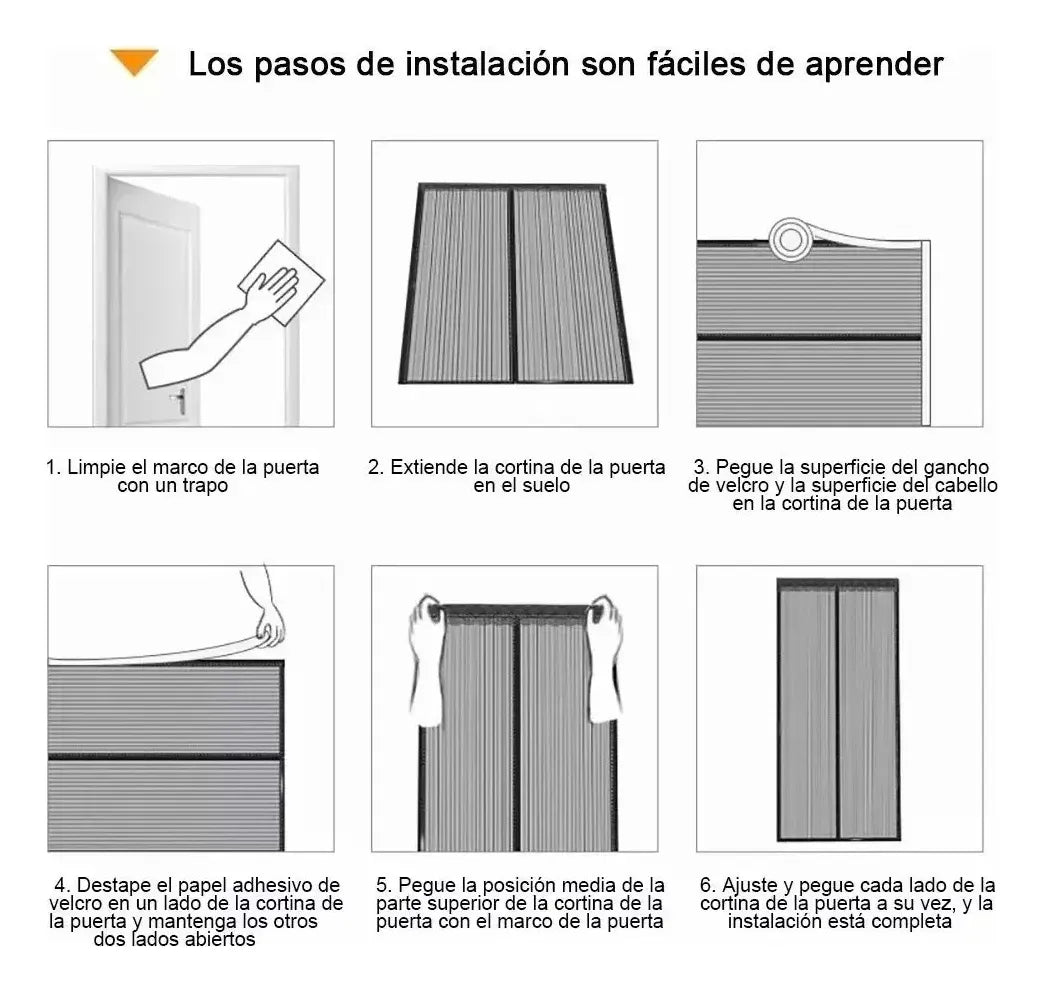 Los pasos de instalación son fáciles de aprender

1. Limpie el marco de la puerta con un trapo

2. Extiende la cortina de la puerta en el suelo

3. Pegue la superficie del gancho de velcro y la superficie del cabello en la cortina de la puerta

4. Destape el papel adhesivo de velcro en un lado de la cortina de la puerta y mantenga los otros dos lados abiertos

5. Pegue la posición media de la parte superior de la cortina de la puerta con el marco de la puerta

6. Ajuste y pegue cada lado de la cortina de la puerta a su vez, y la instalación está completa