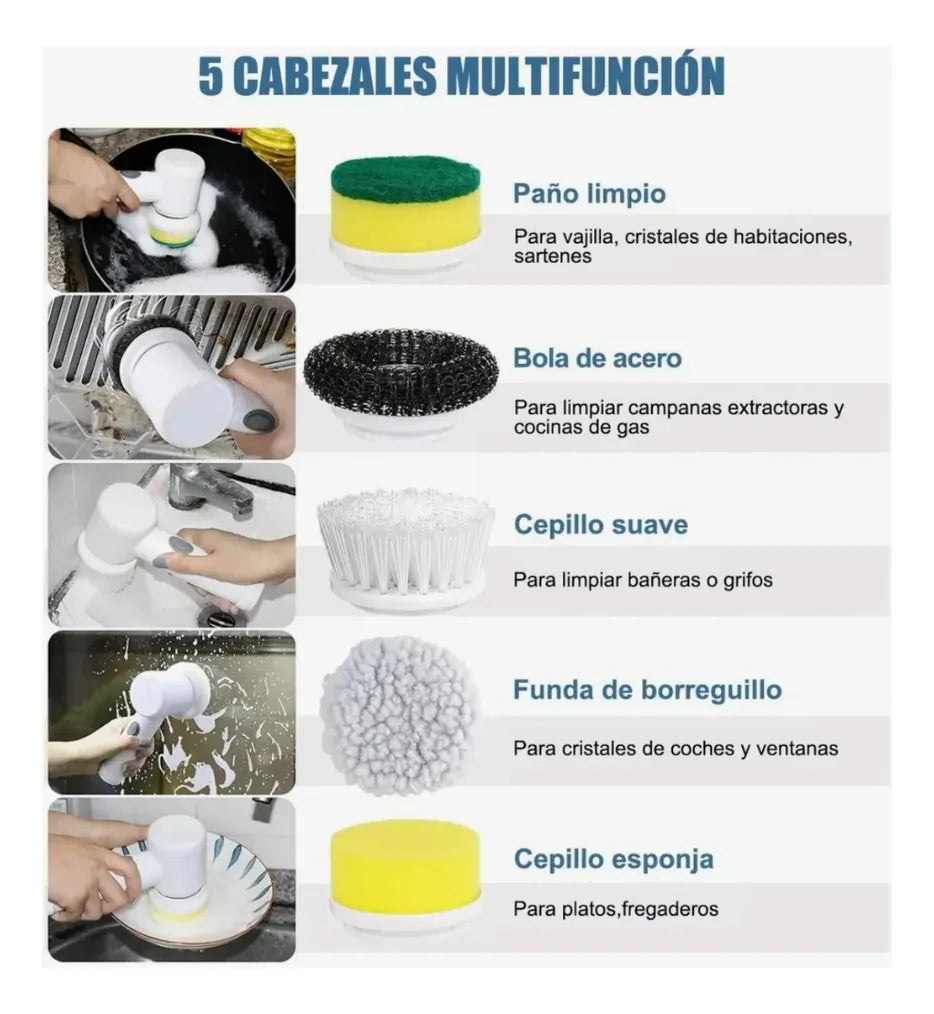 5 CABEZALES MULTIFUNCIÓN

Paño limpio

Para vajilla, cristales de habitaciones, sartenes

Bola de acero

Para limpiar campanas extractoras y cocinas de gas

Cepillo suave

Para limpiar bañeras o grifos

Funda de borreguillo

Para cristales de coches y ventanas

Cepillo esponja

Para platos,fregaderos